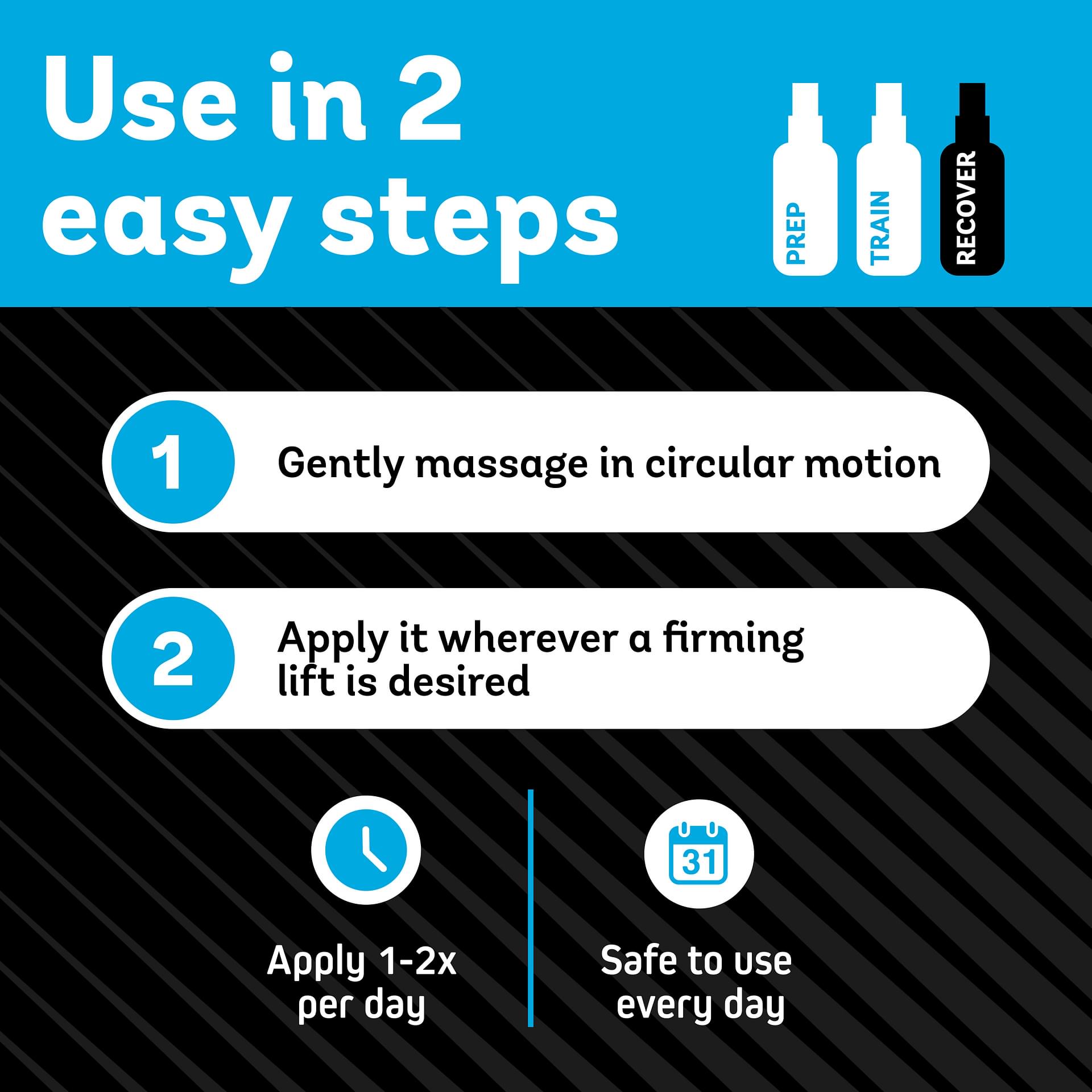 Use in 2 easy steps

PREP

TRAIN

RECOVER

1 Gently massage in circular motion

2 Apply it wherever a firming lift is desired

Apply 1-2x per day

31

Safe to use every day