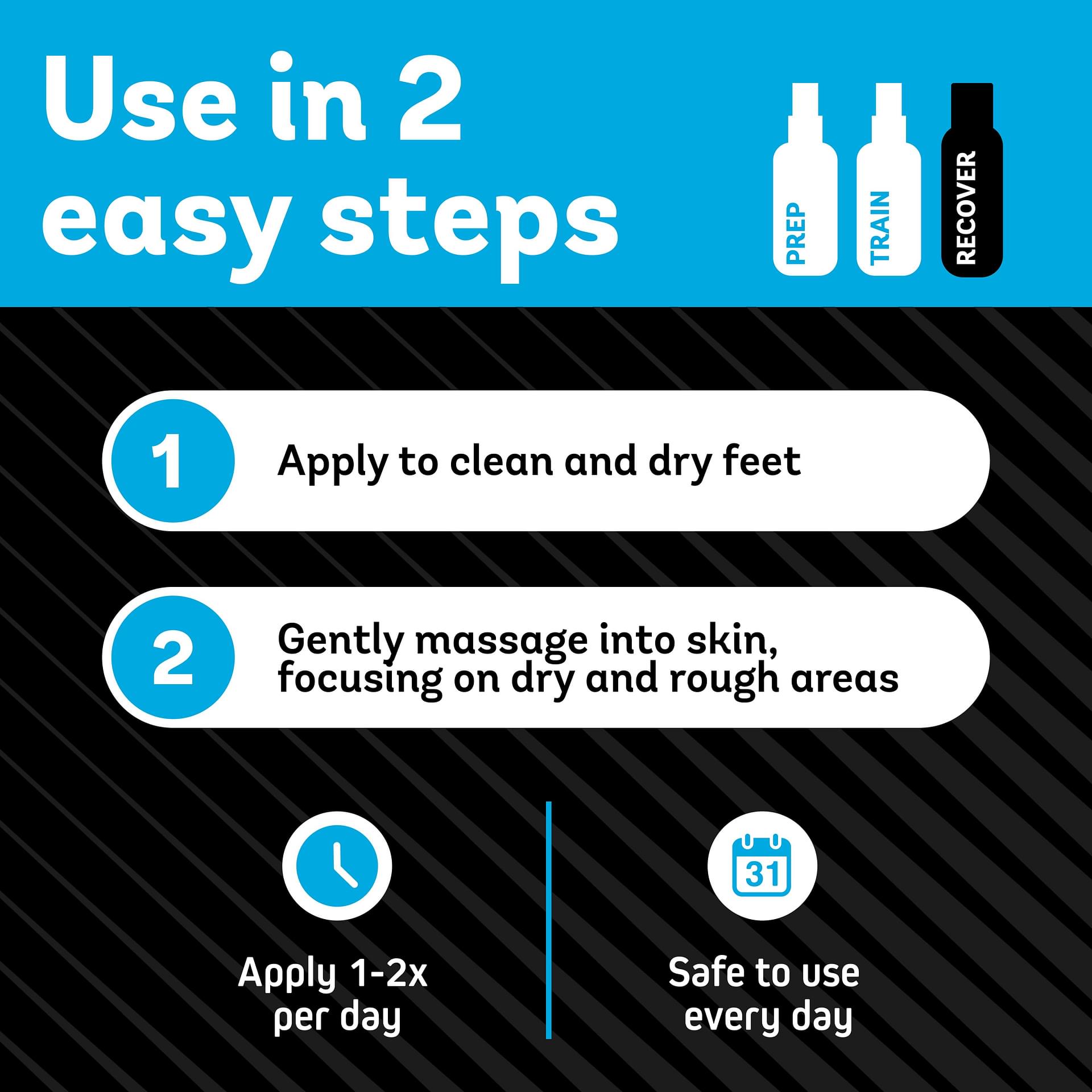 Use in 2 easy steps

PREP

TRAIN

RECOVER

1 Apply to clean and dry feet

2 Gently massage into skin, focusing on dry and rough areas

Apply 1-2x per day

31

Safe to use every day