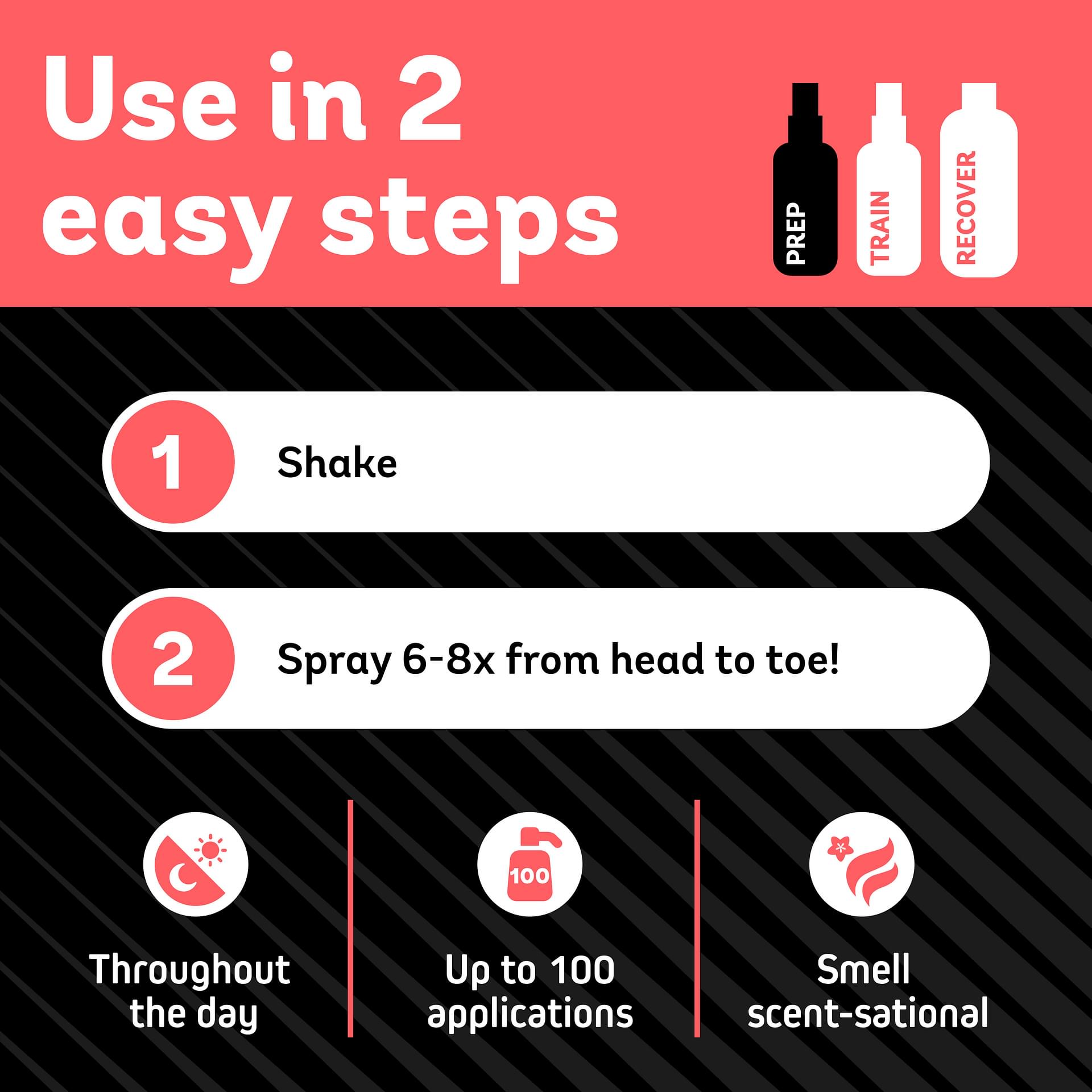 Use in 2 easy steps

PREP

TRAIN

RECOVER

1 Shake

2 Spray 6-8x from head to toe!

Throughout the day

100

Up to 100 applications

Smell scent-sational