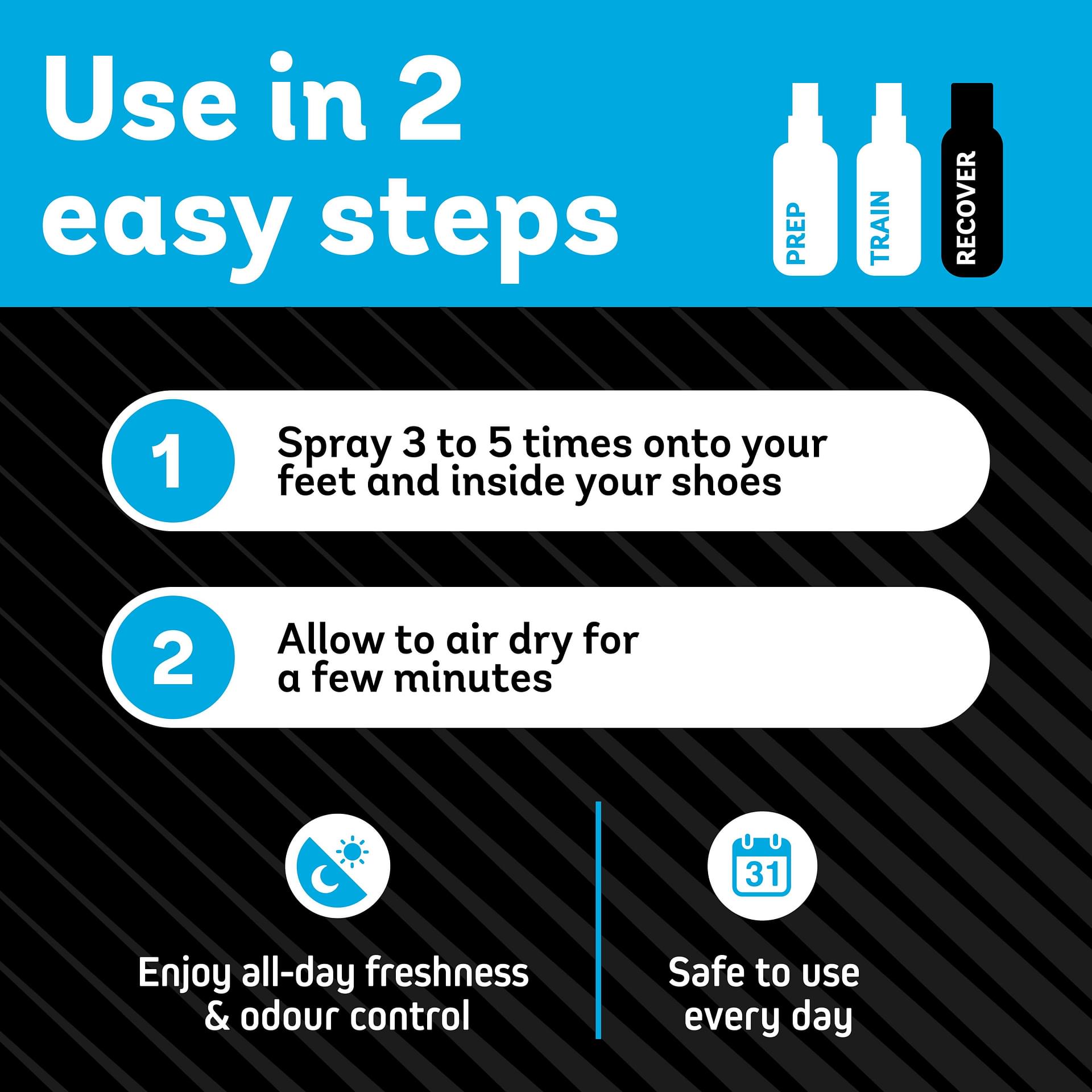 Use in 2 easy steps

PREP

TRAIN

RECOVER

1 Spray 3 to 5 times onto your feet and inside your shoes

2 Allow to air dry for a few minutes

Enjoy all-day freshness & odour control

31

Safe to use every day