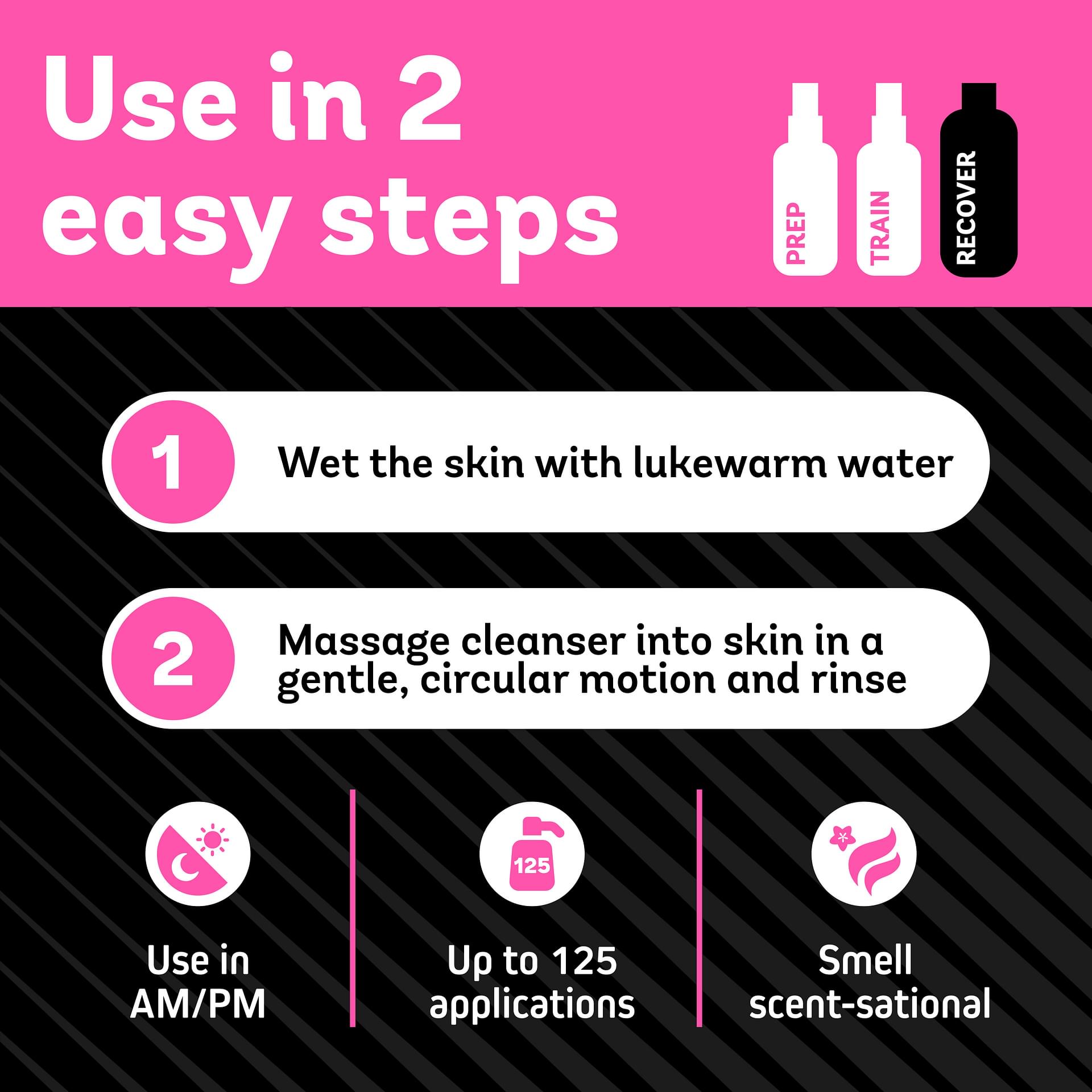 Use in 2 easy steps

PREP
TRAIN
RECOVER

1 Wet the skin with lukewarm water

2 Massage cleanser into skin in a gentle, circular motion and rinse

Use in AM/PM

125

Up to 125 applications

Smell scent-sational